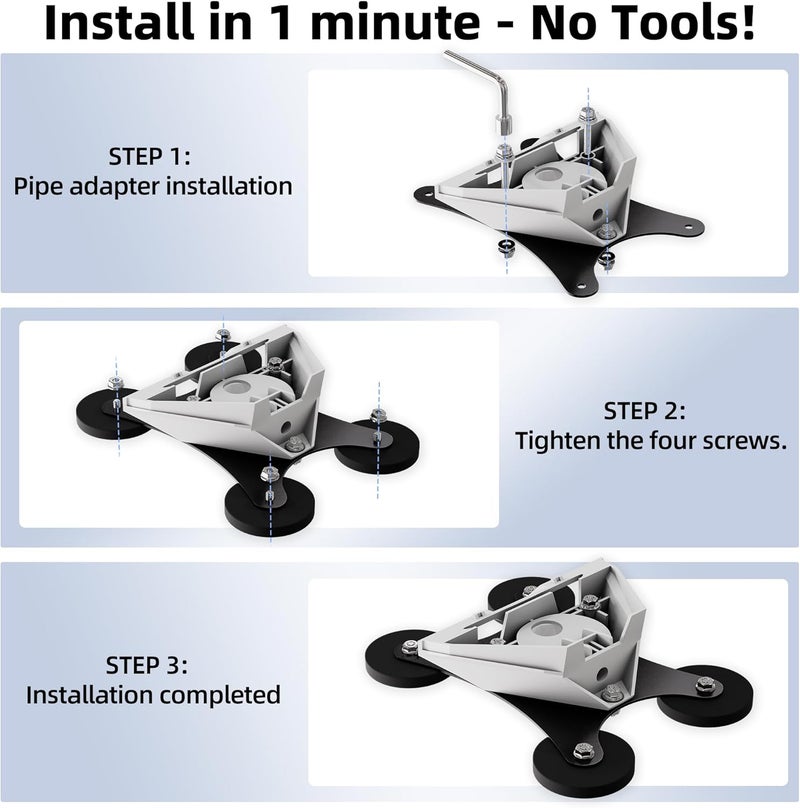 Install in 1 minute - No Tools!

STEP 1:
Pipe adapter installation

STEP 2:
Tighten the four screws.

STEP 3:
Installation completed